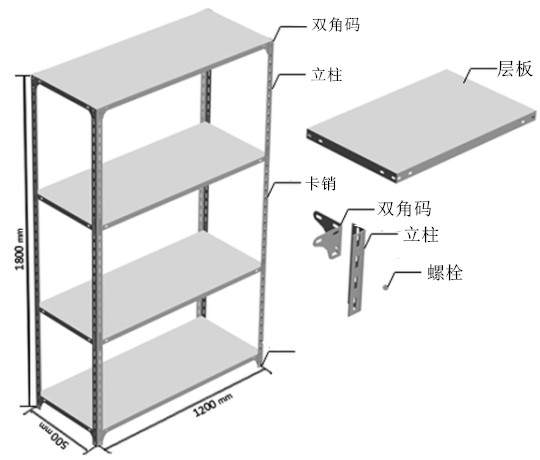 双角码
立柱
层板
卡销
双角码
立柱
螺栓
1800 mm
1200 mm
500 mm